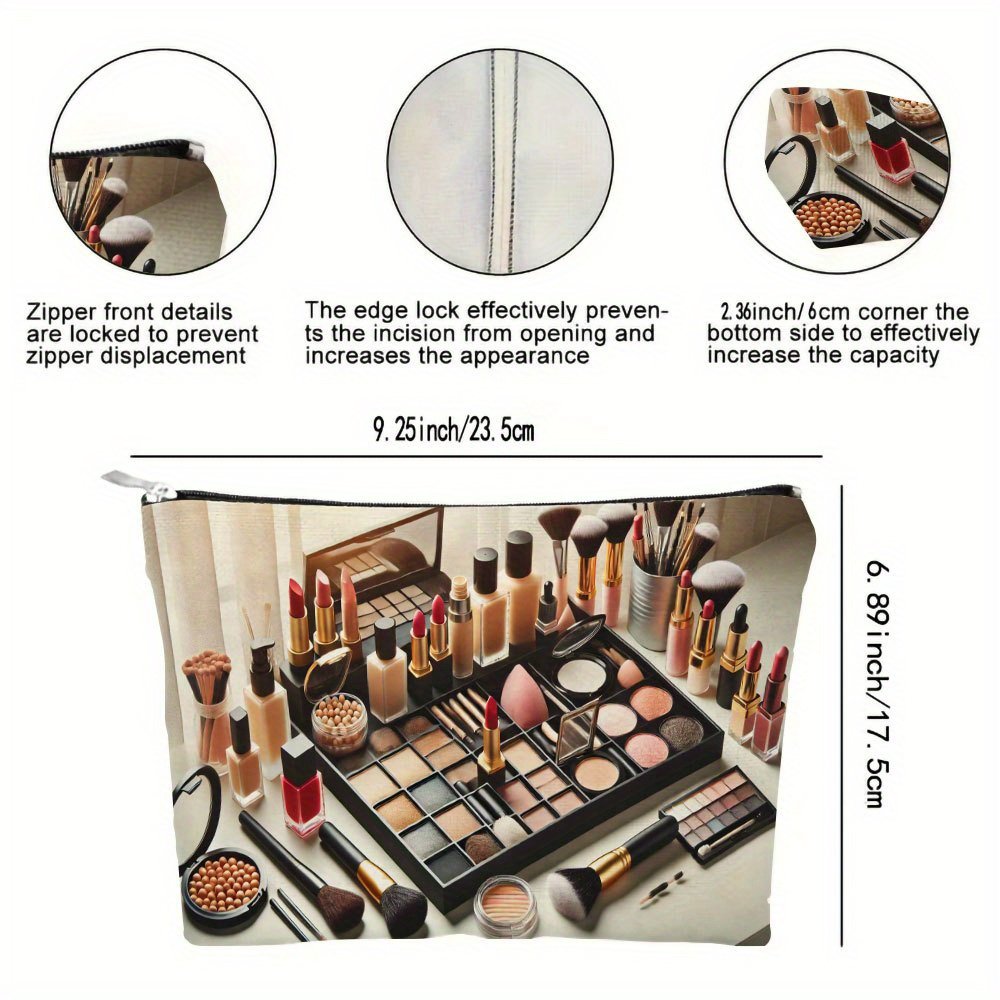 Zipper front details are locked to prevent zipper displacement

The edge lock effectively prevents the incision from opening and increases the appearance

2.36inch/6cm corner the bottom side to effectively increase the capacity

9.25inch/23.5cm

6.89inch/17.5cm