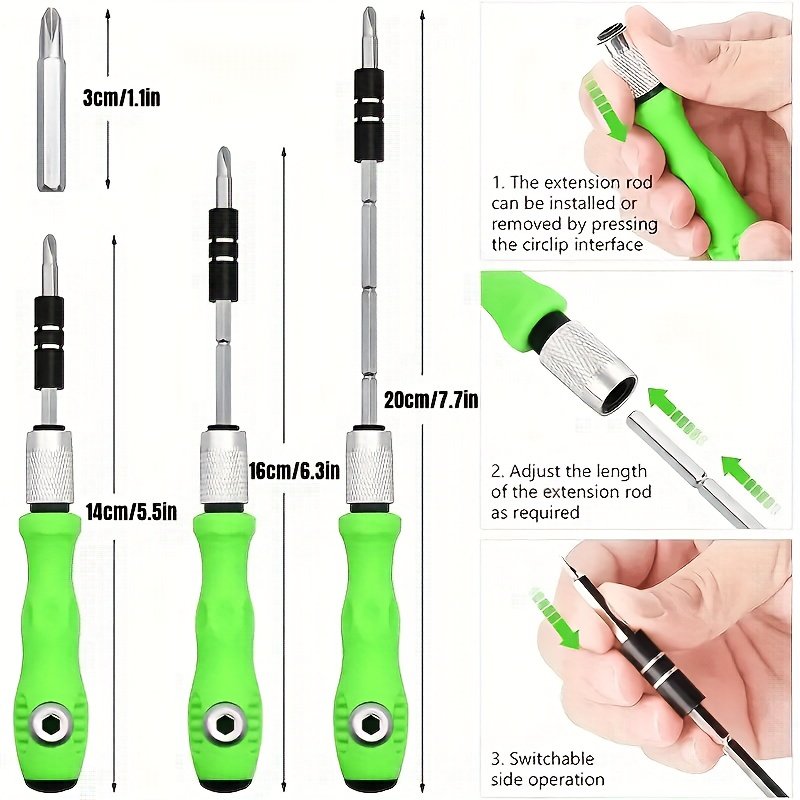 3cm/1.1in

14cm/5.5in

16cm/6.3in

20cm/7.7in

1. The extension rod can be installed or removed by pressing the circlip interface

2. Adjust the length of the extension rod as required

3. Switchable side operation