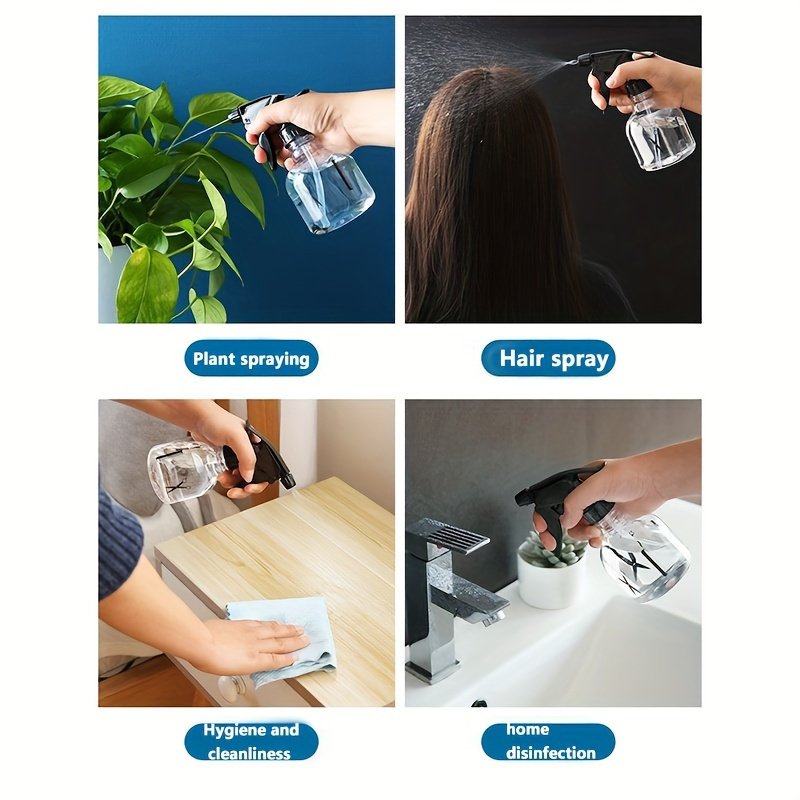 Plant spraying

Hair spray

Hygiene and cleanliness

home disinfection