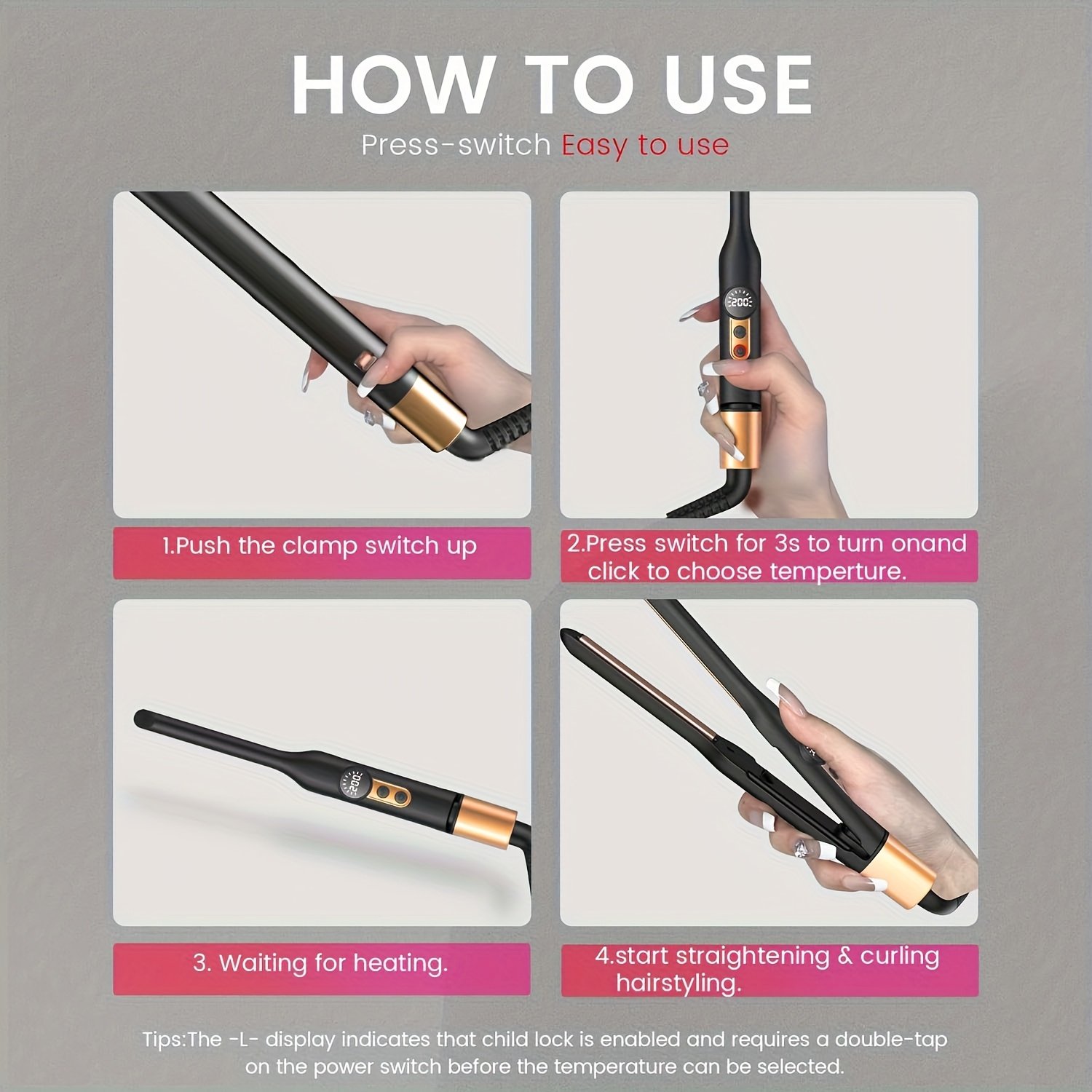 HOW TO USE

Press-switch Easy to use

200

1.Push the clamp switch up

2.Press switch for 3s to turn onand click to choose temperture.

200

3. Waiting for heating.

4.start straightening & curling hairstyling.

Tips:The -L- display indicates that child lock is enabled and requires a double-tap on the power switch before the temperature can be selected.